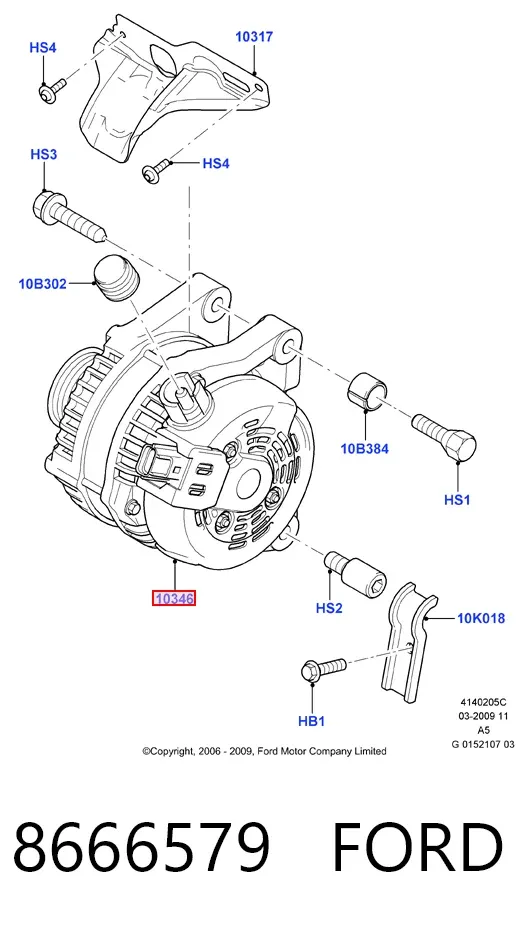 HS4
10317
HS3
HS4
10B302
10B384
HS1
10346
HS2
10K018
HB1
4140205C
03-2009 11
A5
G 0152107 03
©Copyright, 2006 - 2009, Ford Motor Company Limited

8666579 FORD