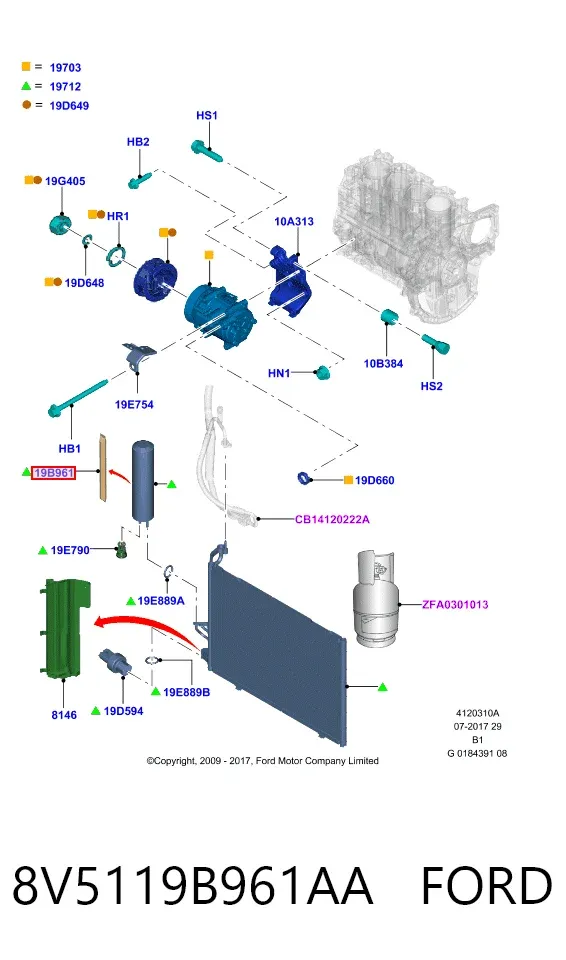 = 19703
= 19712
= 19D649

HS1
HB2
19G405
HR1
10A313
19D648
10B384
HN1
HS2
19E754
HB1
19B961
19D660
CB14120222A
19E790
19E889A
ZFA0301013
19E889B
8146
19D594

4120310A
07-2017 29
B1
G 0184391 08

©Copyright, 2009 - 2017, Ford Motor Company Limited

8V5119B961AA FORD