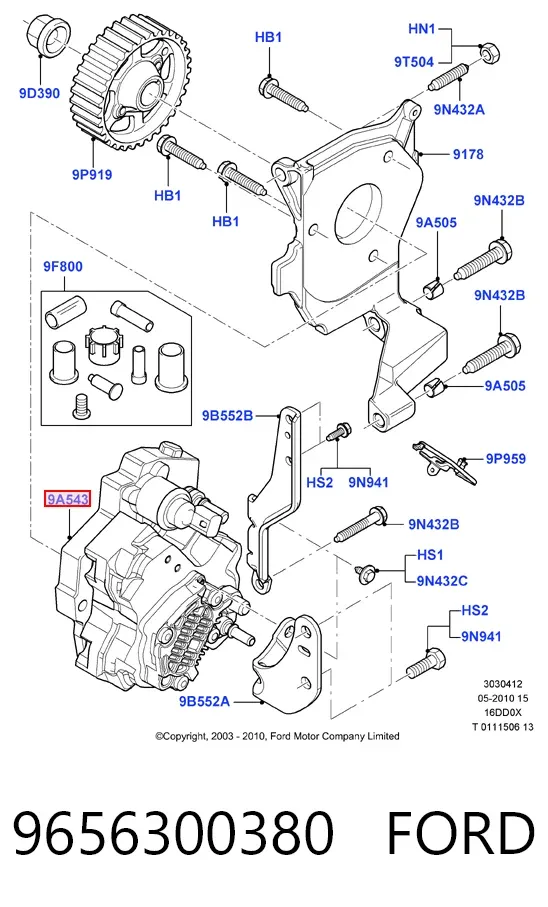 9D390
9P919
HB1
HB1
HB1
HN1
9T504
9N432A
9178
9N432B
9A505
9N432B
9A505
9F800
9B552B
HS2
9N941
9P959
9A543
9N432B
HS1
9N432C
HS2
9N941
9B552A
3030412
05-2010 15
16DD0X
T 0111506 13
©Copyright, 2003 - 2010, Ford Motor Company Limited

9656300380 FORD