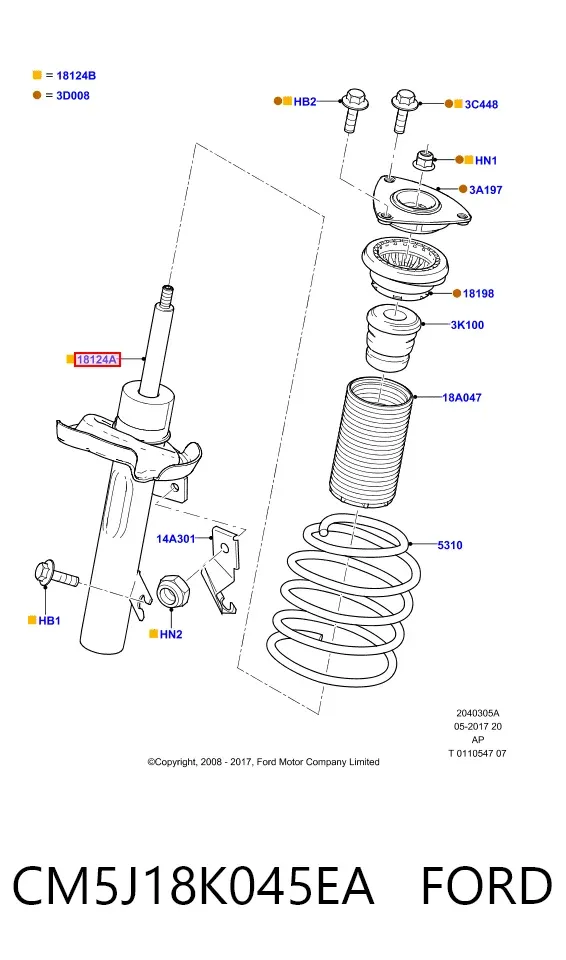 = 18124B
= 3D008

HB2
3C448
HN1
3A197
18198
3K100
18124A
18A047
14A301
5310
HB1
HN2

2040305A
05-2017 20
AP
T 0110547 07

©Copyright, 2008 - 2017, Ford Motor Company Limited

CM5J18K045EA FORD