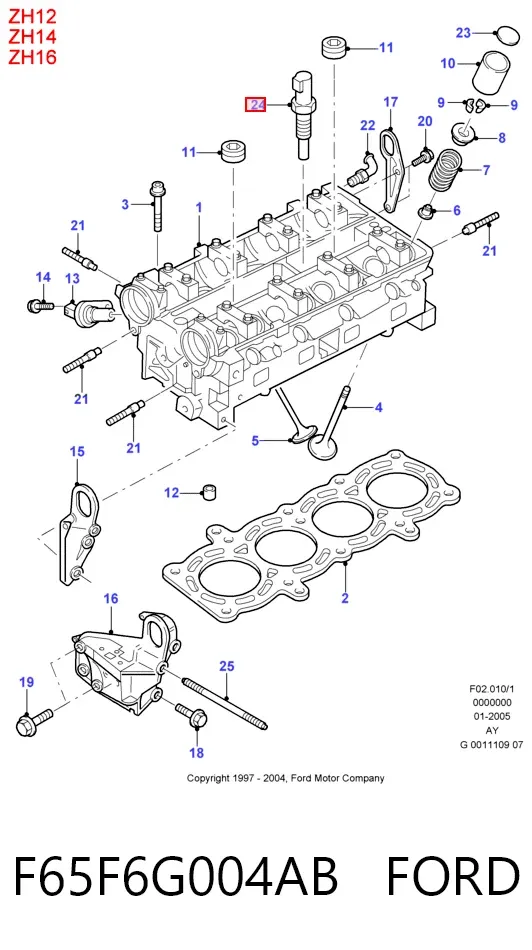 ZH12
ZH14
ZH16

23
11
10
24
17
9
9
22
20
8
11
7
3
1
6
21
21
14
13
21
4
21
5
15
12
2
16
25
19
18

F02.010/1
0000000
01-2005
AY
G 0011109 07

Copyright 1997 - 2004, Ford Motor Company

F65F6G004AB FORD