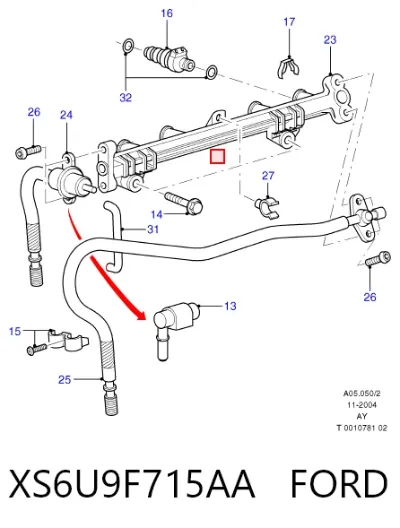 16
17
23
32
26
24
27
14
31
26
13
15
25
A05.050/2
11-2004
AY
T 0010781 02
XS6U9F715AA FORD