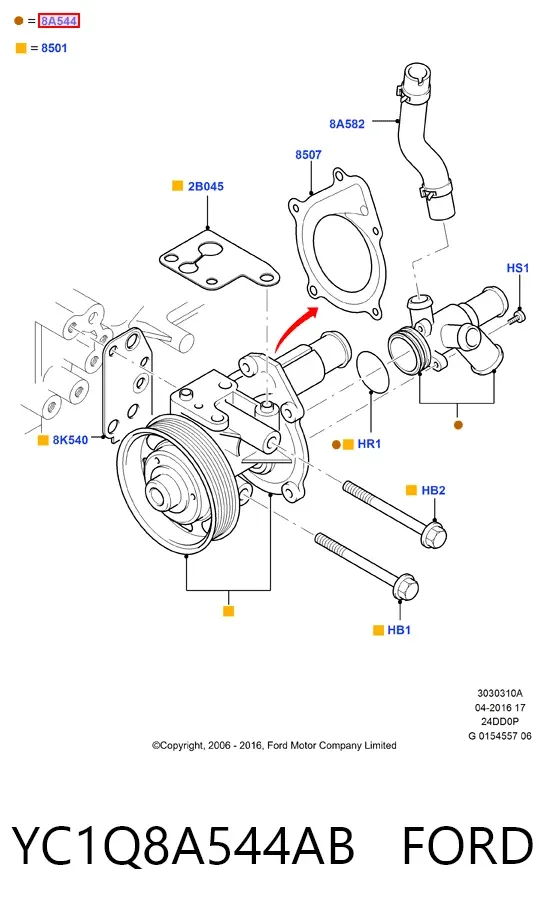 = 8A544

= 8501

8A582

8507

2B045

HS1

8K540

HR1

HB2

HB1

3030310A
04-2016 17
24DD0P
G 0154557 06

©Copyright, 2006 - 2016, Ford Motor Company Limited

YC1Q8A544AB FORD