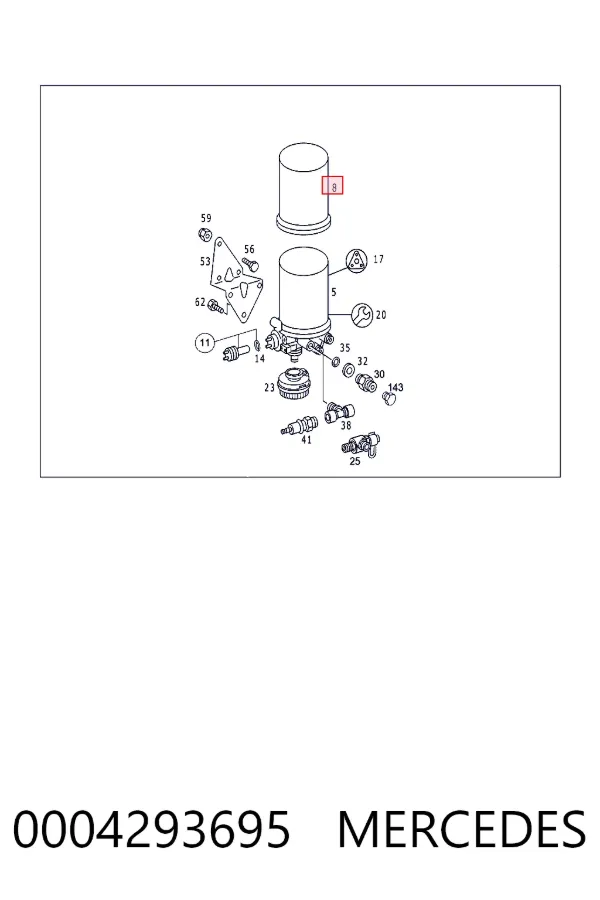 8
59
56
53
17
5
62
20
11
14
35
32
30
143
23
38
41
25

0004293695 MERCEDES