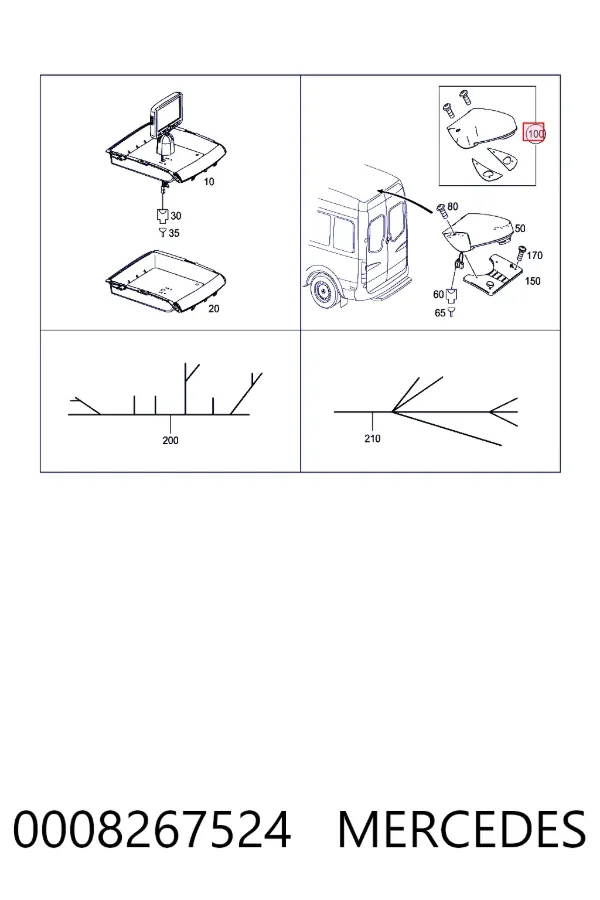 10
30
35
20
100
80
50
170
150
60
65
200
210

0008267524 MERCEDES