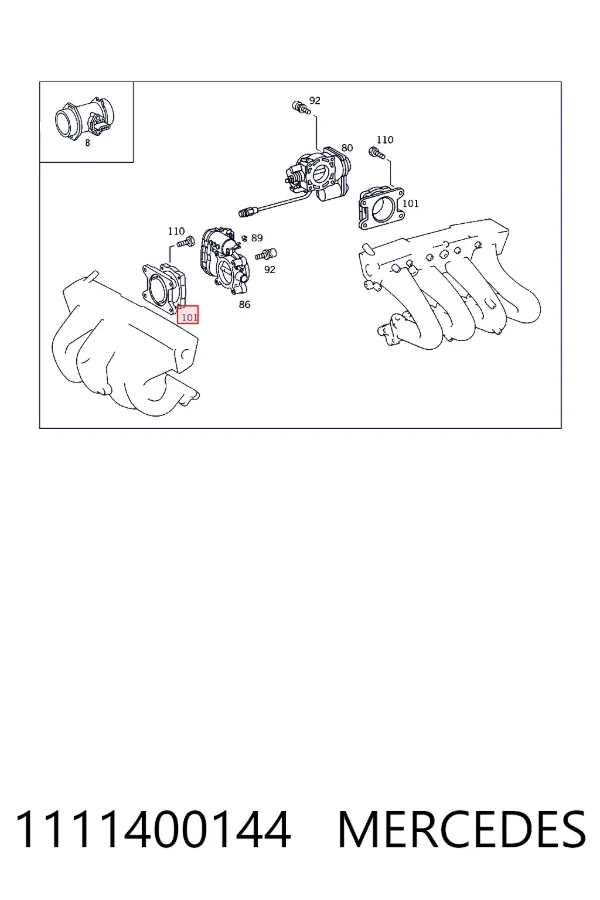 8
92
80
110
101
110
89
92
86
101

1111400144 MERCEDES