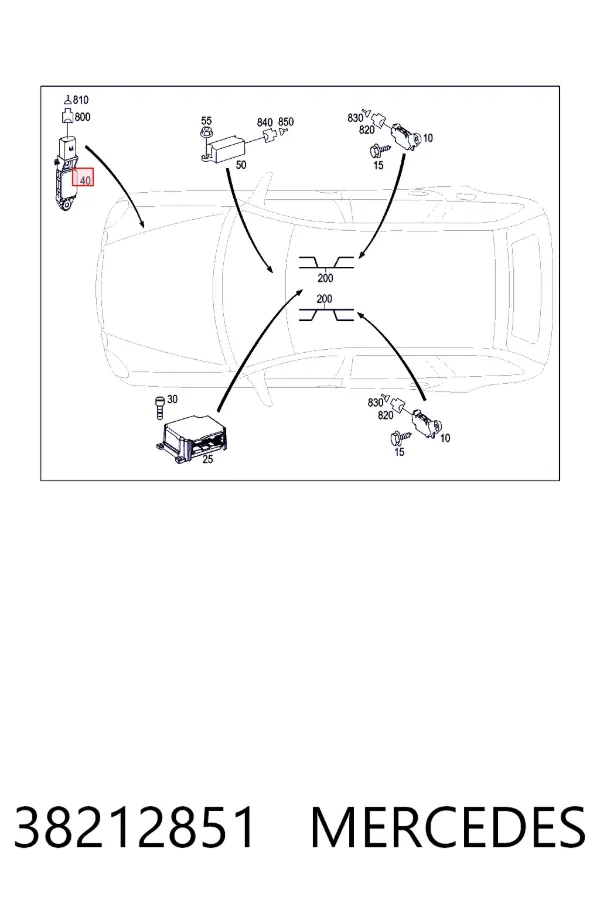 810
800
40
55
840
850
50
830
820
10
15
200
200
30
25
830
820
10
15

38212851 MERCEDES