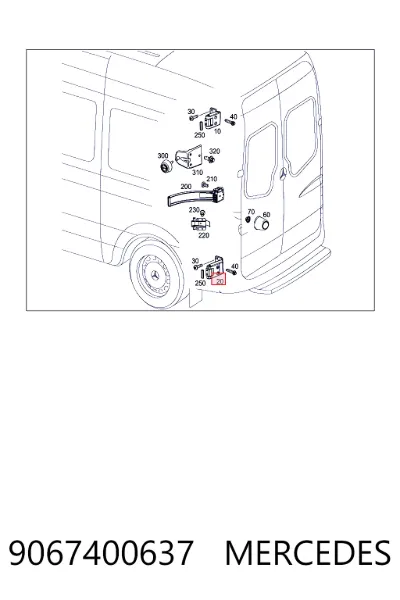 30
40
250
10
300
320
310
210
200
230
220
70
60
30
40
250
20

9067400637 MERCEDES