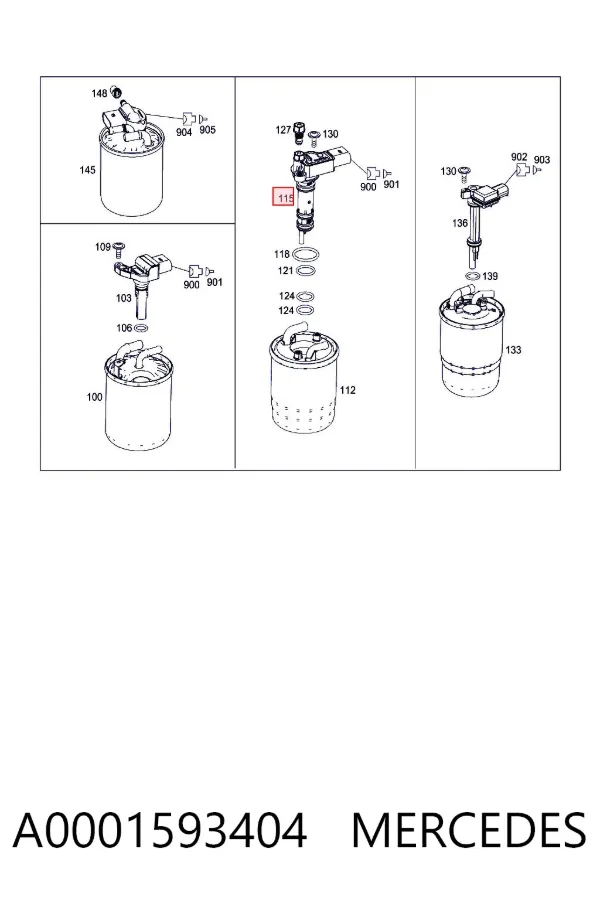 148
904 905
145

109
900 901
103
106
100

127 130
900 901
115
118
121
124
124
112

130
902 903
136
139
133

A0001593404 MERCEDES