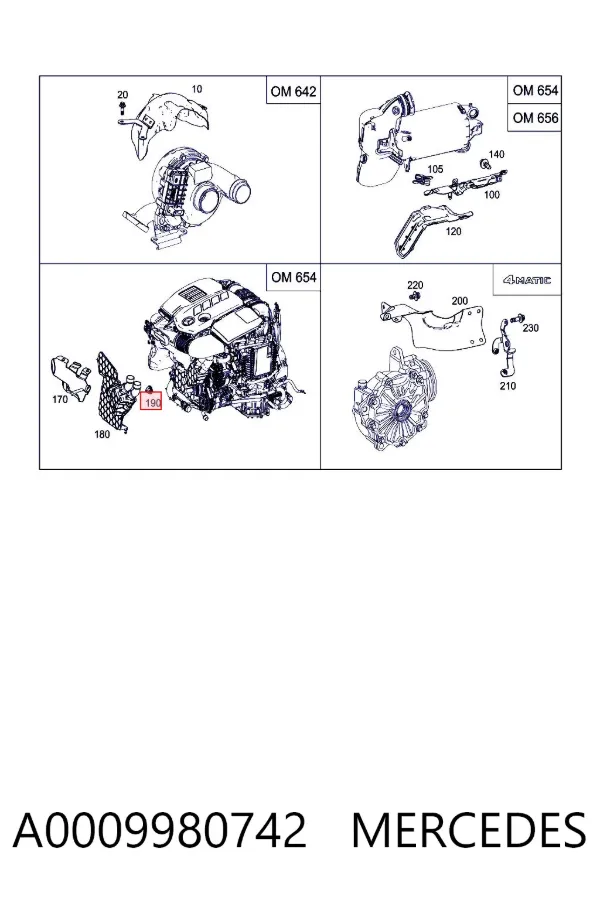 20
10
OM 642

OM 654
OM 656
140
105
100
120

OM 654
170
180
190

4MATIC
220
200
230
210

A0009980742 MERCEDES