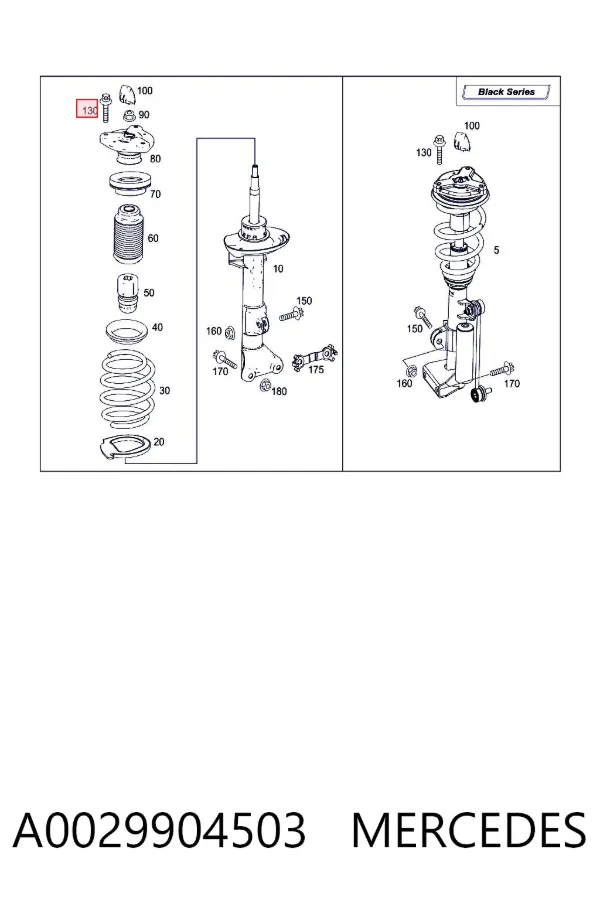 130
100
90
80
70
60
50
40
30
20
10
150
160
170
175
180

Black Series
100
130
5
150
160
170

A0029904503 MERCEDES