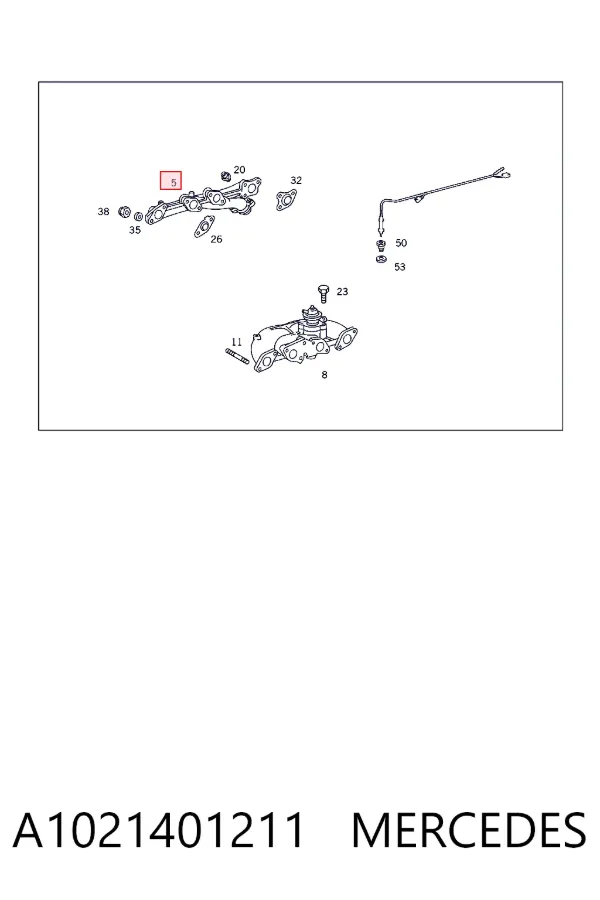 5
20
32
38
35
26
50
53
23
11
8

A1021401211 MERCEDES