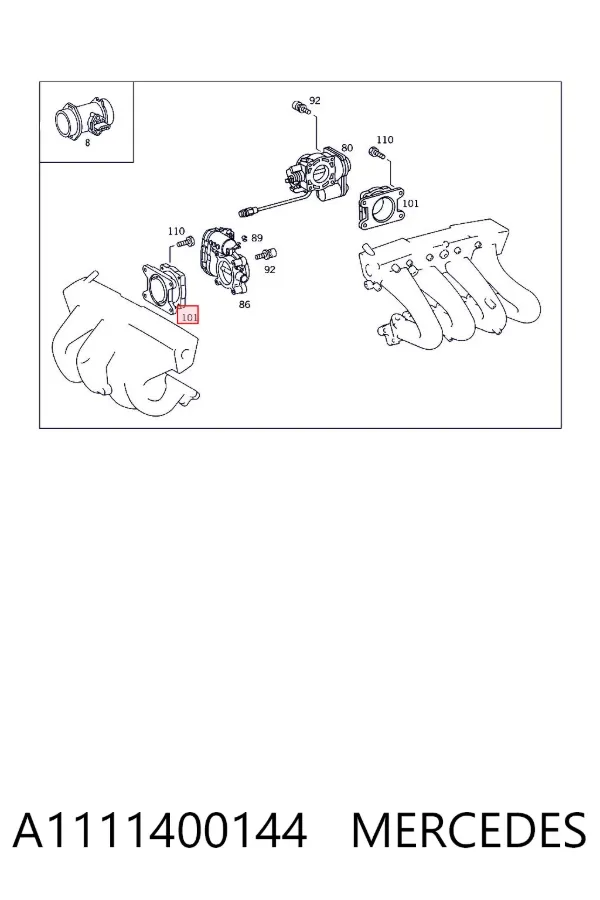 8

92

80

110

101

110

89

92

86

101

A1111400144 MERCEDES