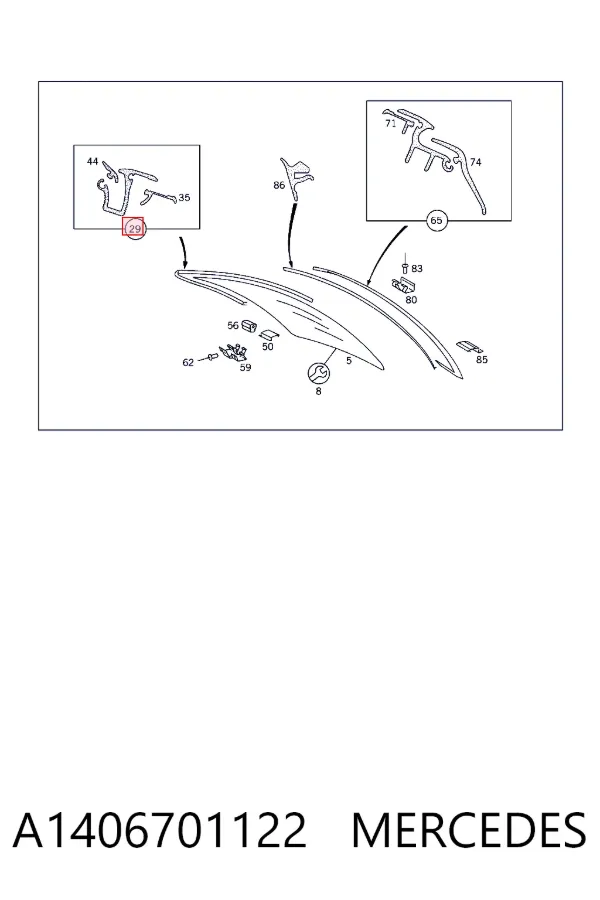 44
35
29
86
71
74
65
83
80
56
50
62
59
5
8
85

A1406701122 MERCEDES