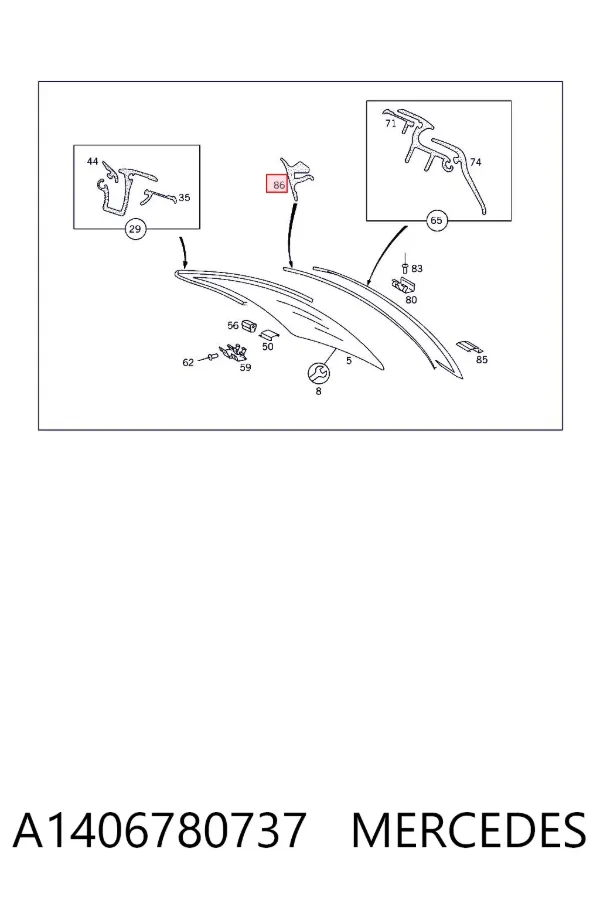 44
35
29
86
71
74
65
83
80
56
50
62
59
5
8
85

A1406780737 MERCEDES