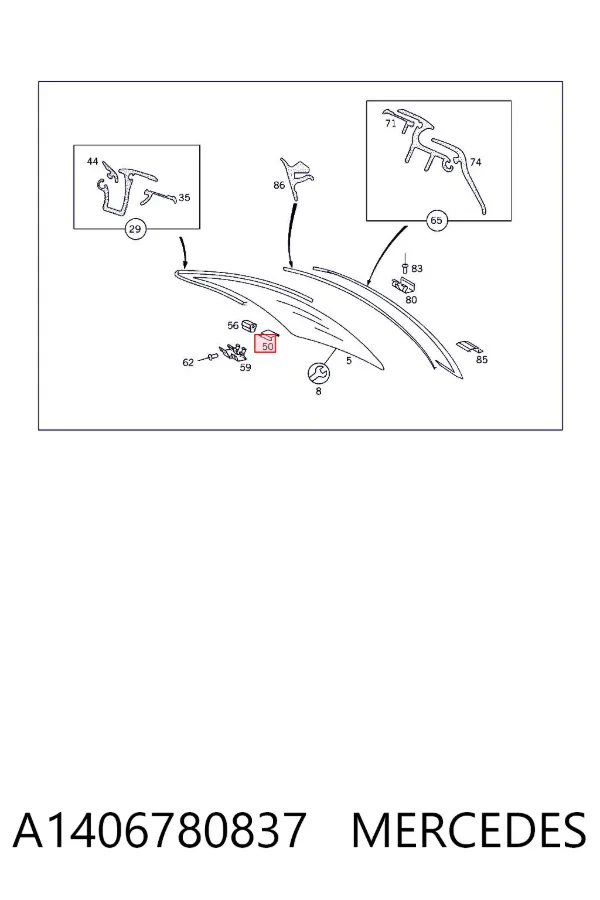 44
35
29
86
71
74
65
83
80
56
50
62
59
5
8
85

A1406780837 MERCEDES