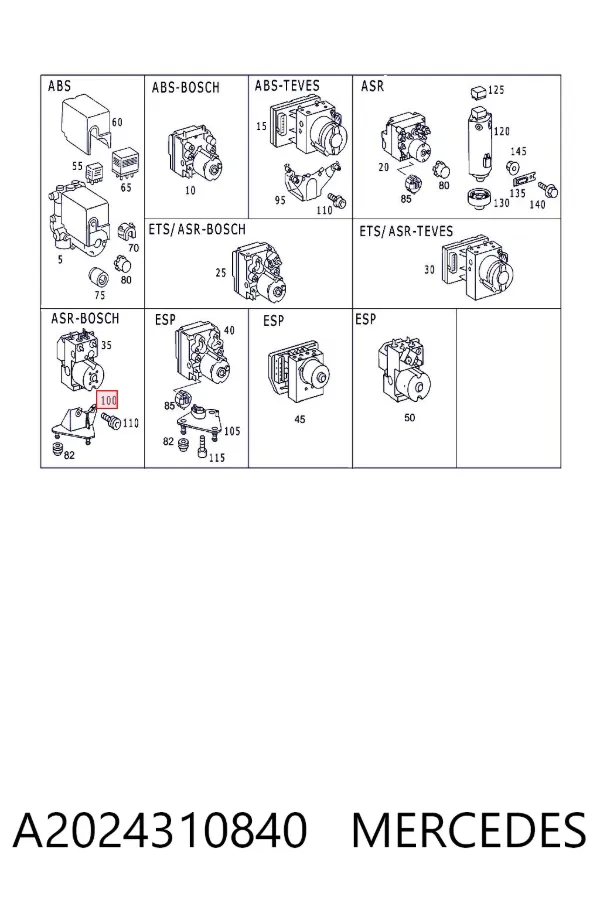 ABS
60
55
65
5
70
80
75

ABS-BOSCH
10

ABS-TEVES
15
95
110

ASR
125
120
145
20
80
85
135
130
140

ETS/ASR-BOSCH
25

ETS/ASR-TEVES
30

ASR-BOSCH
35
100
110
82

ESP
40
85
105
82
115

ESP
45

ESP
50

A2024310840 MERCEDES