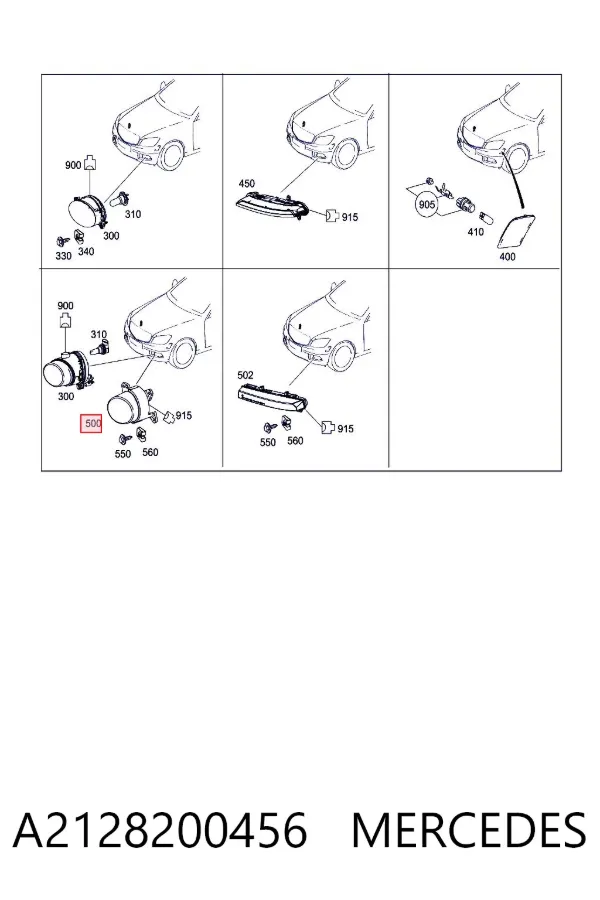 900
310
300
330
340

450
915

905
410
400

900
310
300
500
915
550
560

502
915
550
560

A2128200456 MERCEDES