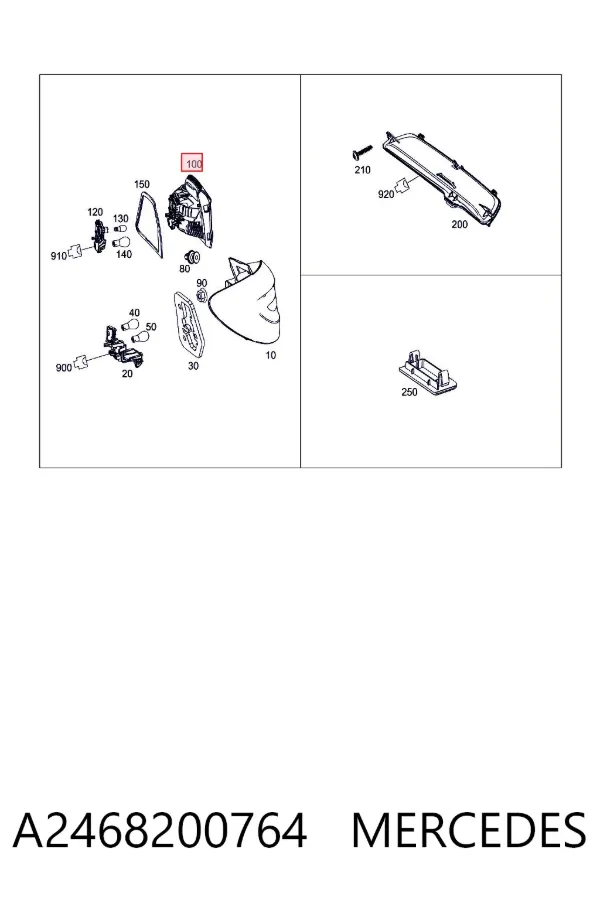 100
150
120
130
910
140
80
90
40
50
900
20
30
10
210
920
200
250

A2468200764 MERCEDES