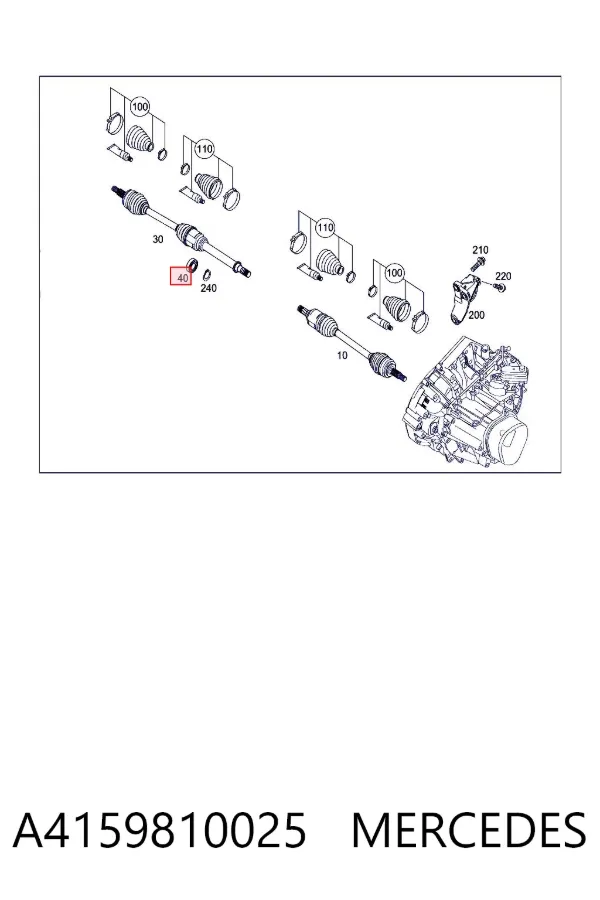 100
110
30
40
240
110
100
210
220
200
10

A4159810025 MERCEDES