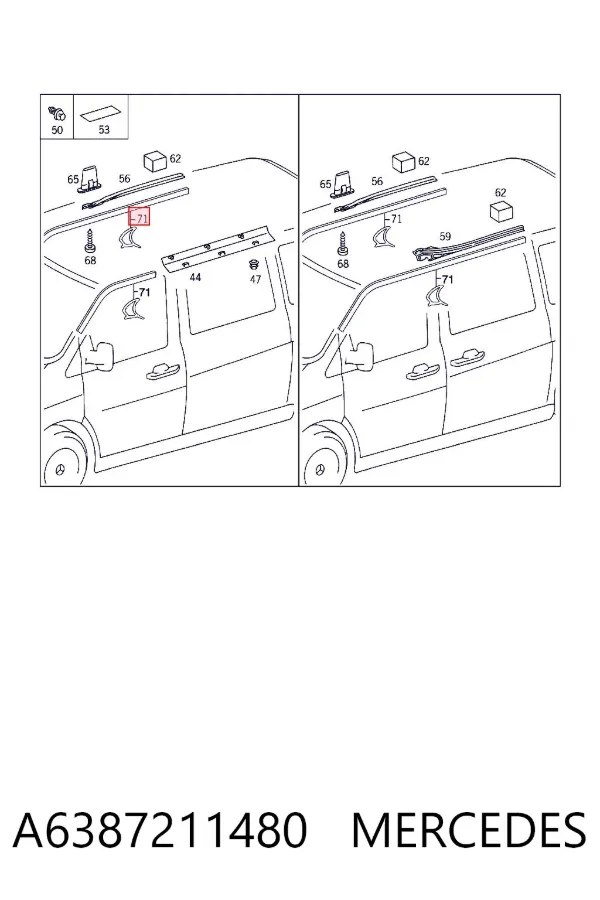 50
53
62
65
56
71
68
44
47
71

62
65
56
62
71
59
68
71

A6387211480 MERCEDES