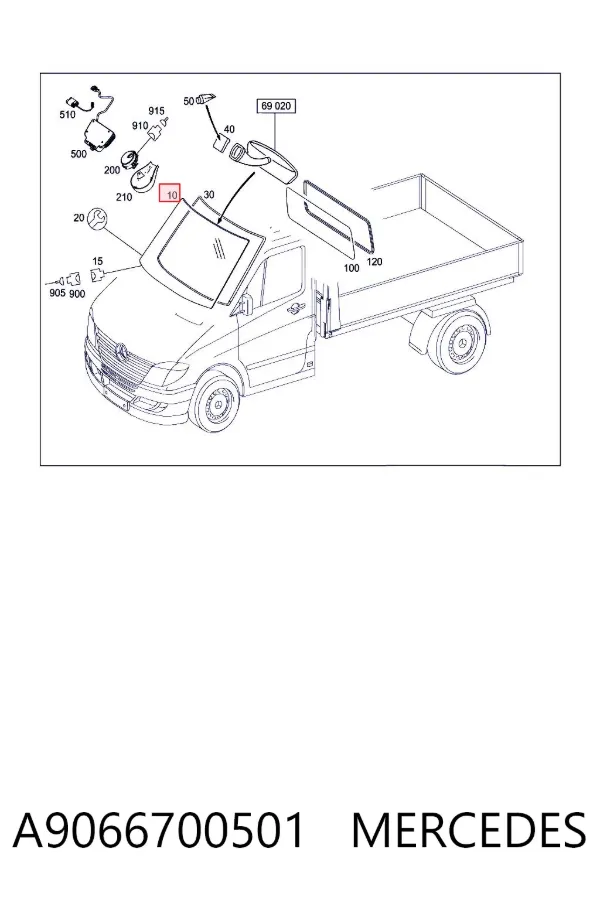 510
915
910
500
200
210
50
40
69 020
10
30
20
15
905
900
100
120

A9066700501 MERCEDES