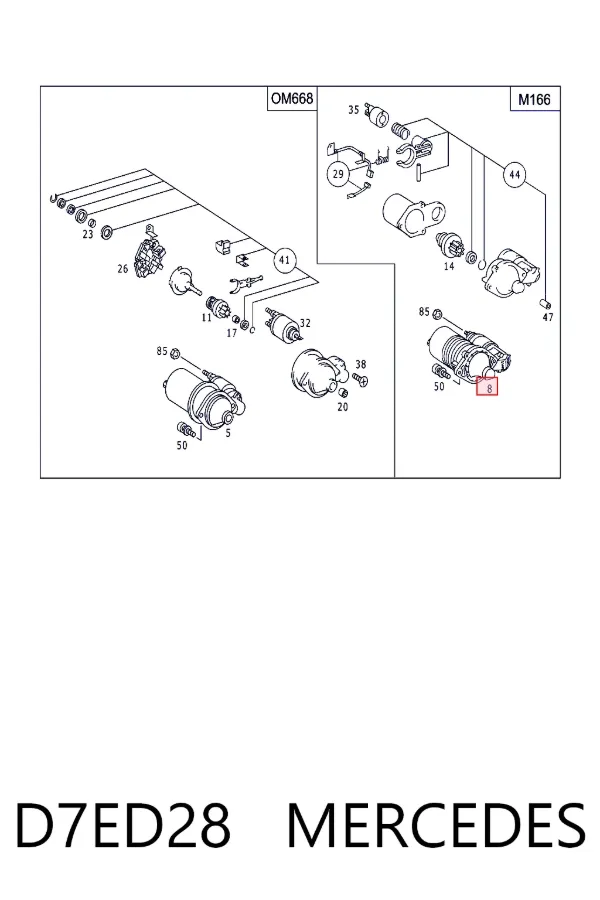 OM668

23

26

41

11

17

32

85

38

20

5

50

M166

35

29

44

14

47

85

50

8

D7ED28 MERCEDES