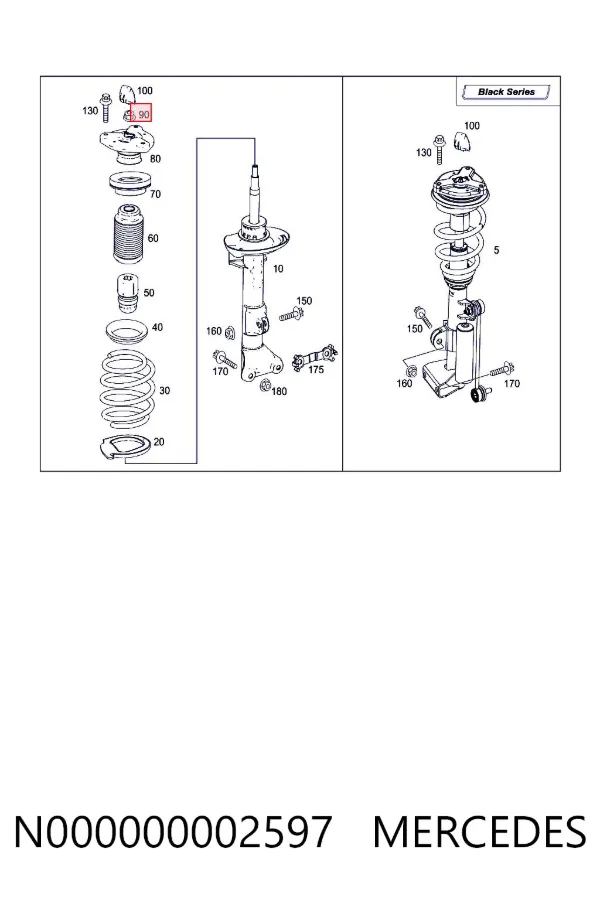 100
130
90
80
70
60
50
40
30
20
10
150
160
170
175
180

Black Series
100
130
5
150
160
170

N000000002597 MERCEDES