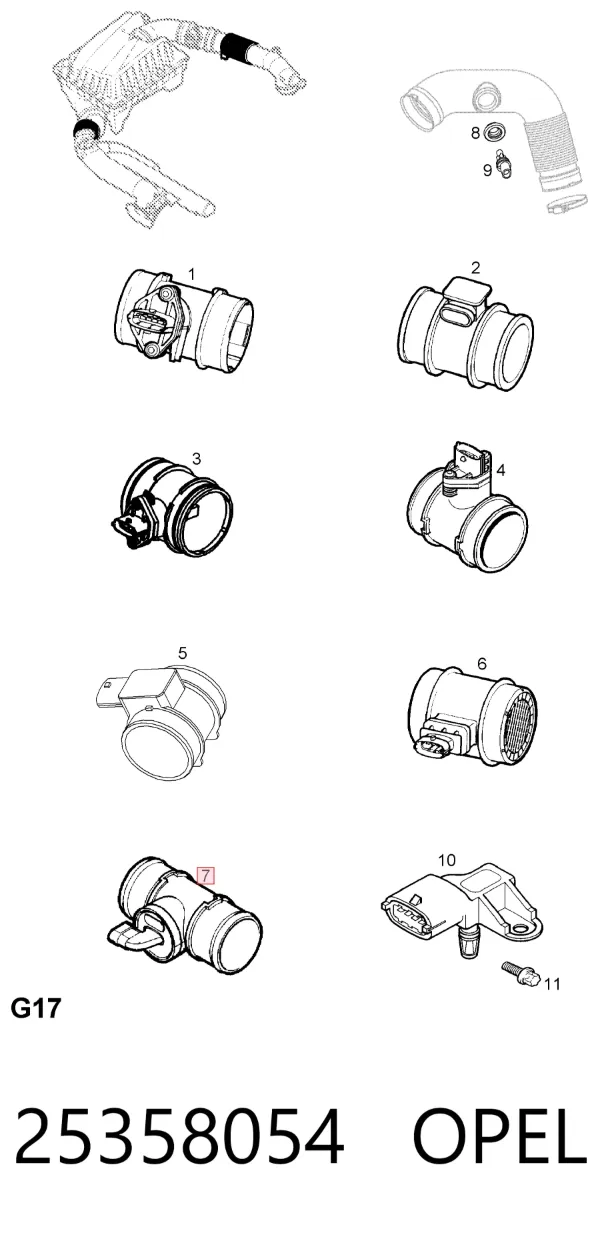 8
9
1
2
3
4
5
6
7
10
11
G17

25358054 OPEL