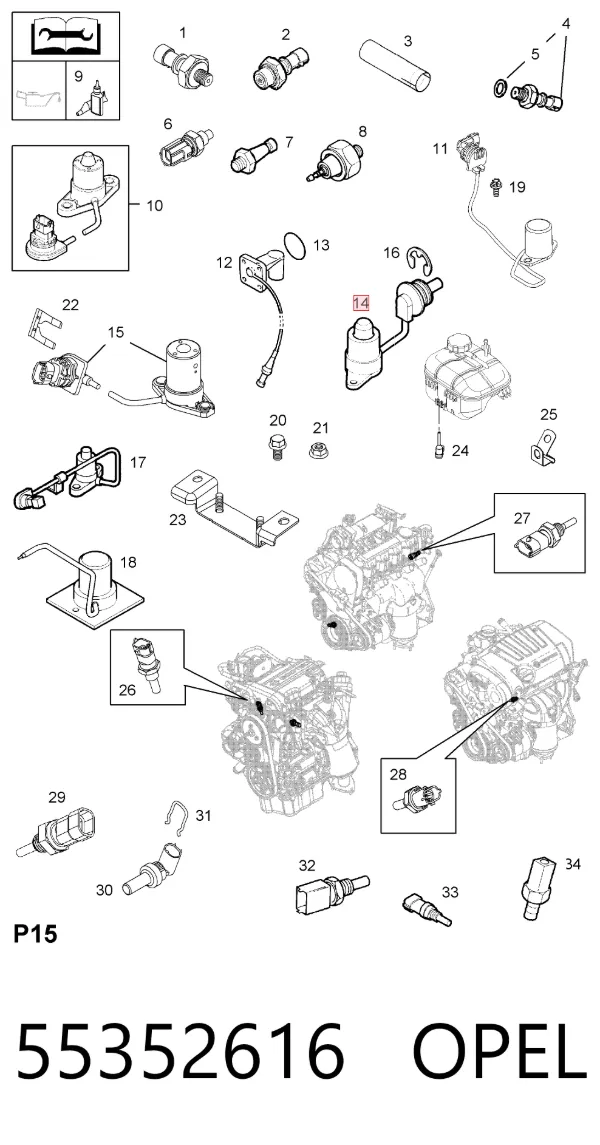 1
2
3
4
5
9
6
7
8
11
19
10
12
13
16
14
22
15
20
21
24
25
17
23
27
18
26
28
29
31
30
32
33
34
P15

55352616 OPEL