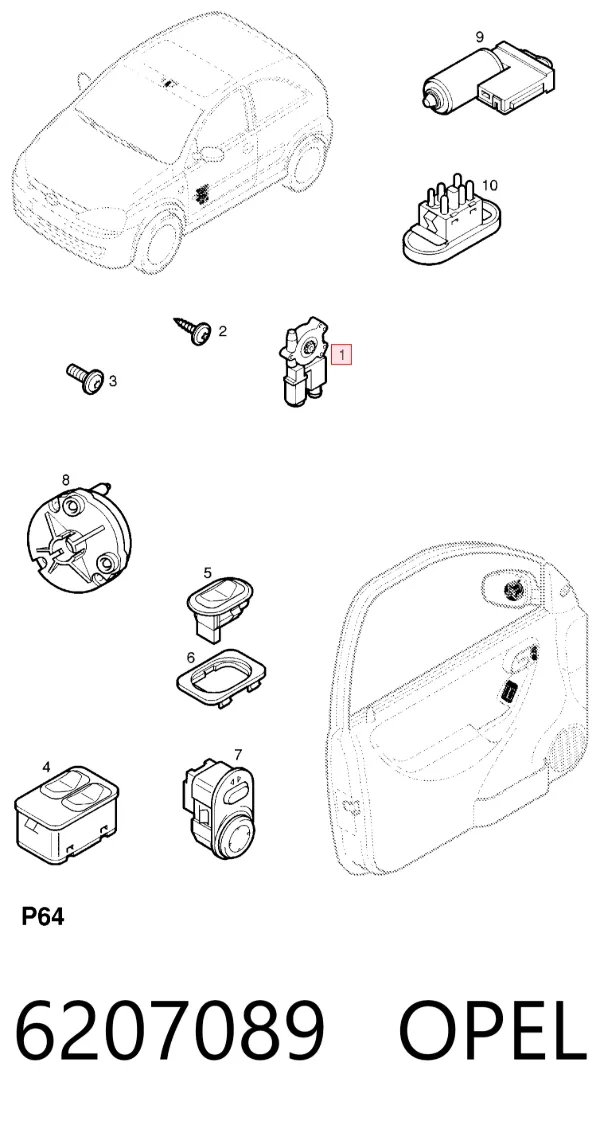 9

10

2

1

3

8

5

6

4

7

P64

6207089 OPEL