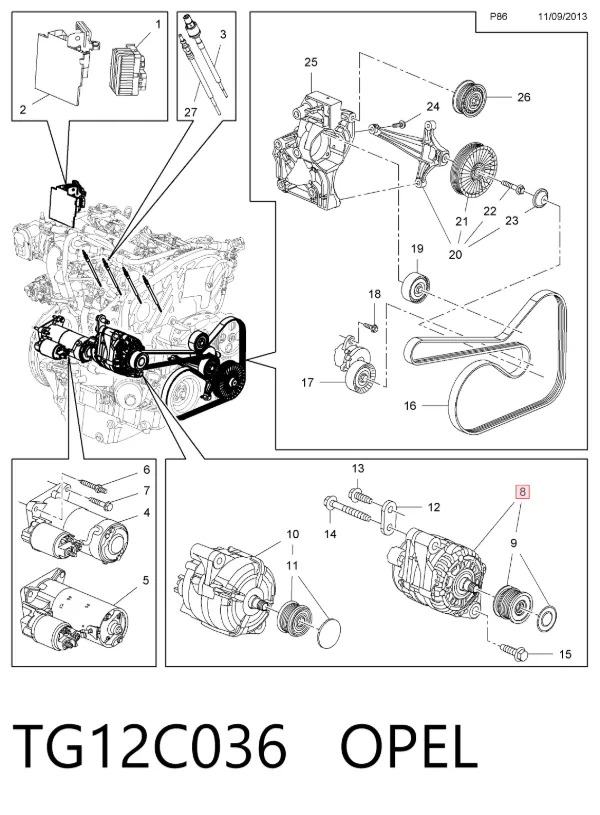 P86 11/09/2013

1
2
3
27

25
24
26
21
22
23
20
19
18
17
16

6
7
4
5

13
12
14
10
11
8
9
15

TG12C036 OPEL