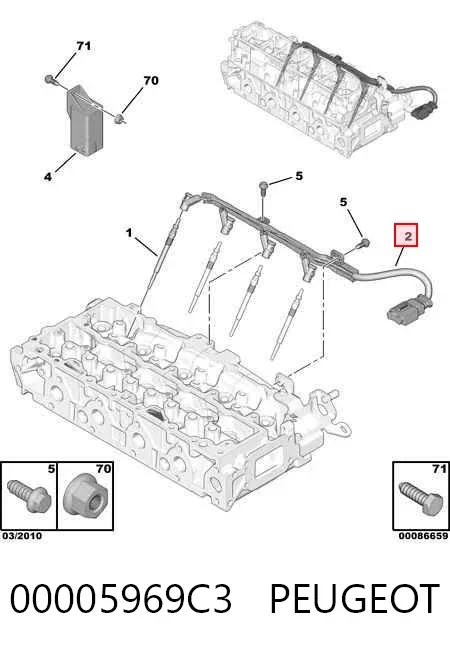 71
70
4
5
5
1
2
5
70
71
03/2010
00086659
00005969C3 PEUGEOT