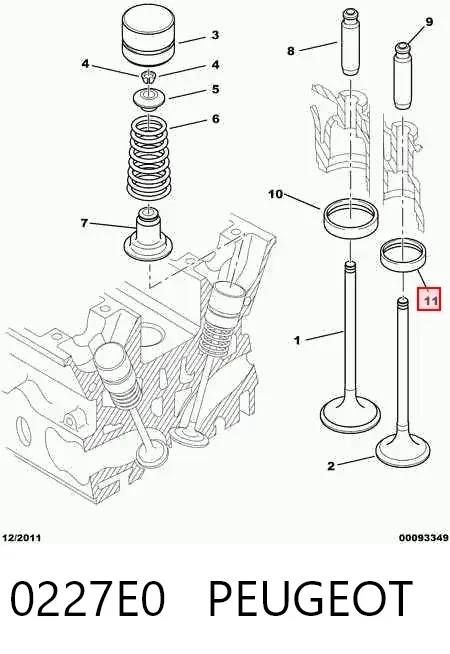 3
4
4
5
6
7
8
9
10
11
1
2

12/2011
00093349

0227E0 PEUGEOT