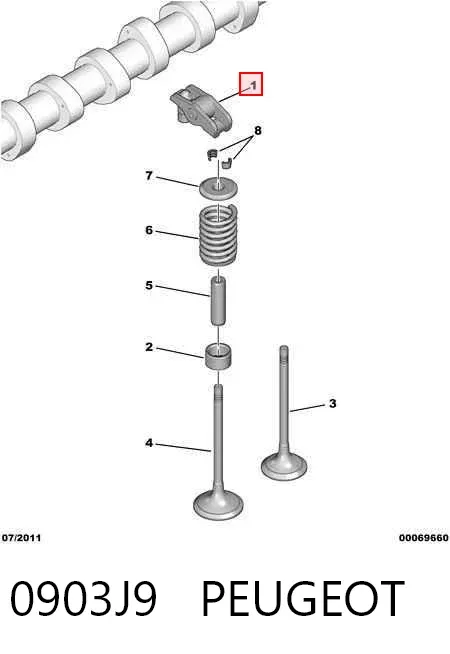 1
8
7
6
5
2
3
4
07/2011
00069660
0903J9 PEUGEOT