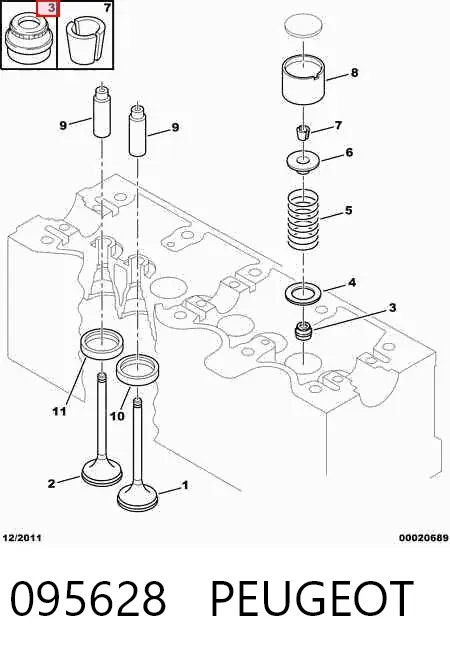 3
7
8
9
9
7
6
5
4
3
11
10
2
1
12/2011
00020689

095628 PEUGEOT