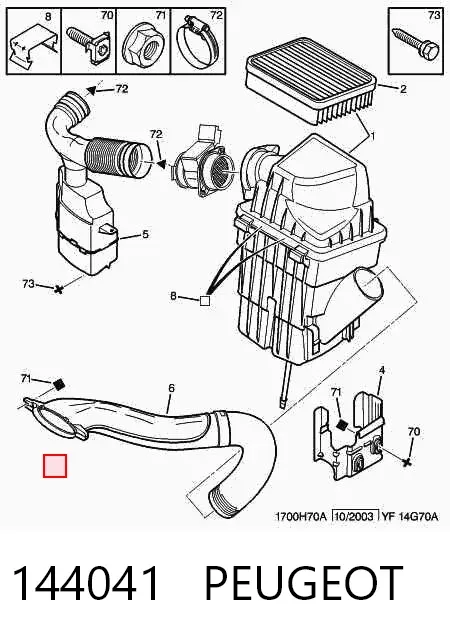 8
70
71
72
73
72
2
72
1
5
73
8
71
6
4
71
70
1700H70A 10/2003 YF 14G70A

144041 PEUGEOT