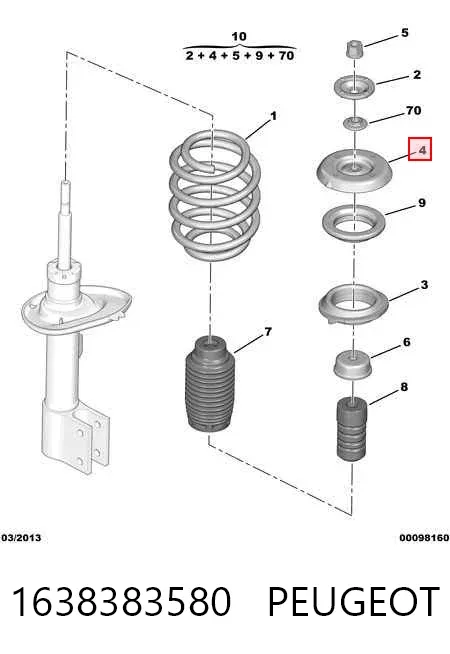 10
2 + 4 + 5 + 9 + 70

5
2
70
4
1
9
3
7
6
8

03/2013

00098160

1638383580 PEUGEOT