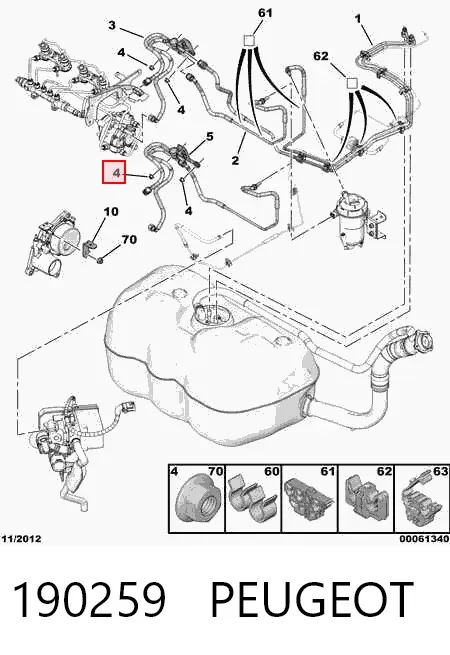 3
61
1
4
62
4
5
2
4
4
10
70
4
70
60
61
62
63
11/2012
00061340
190259 PEUGEOT