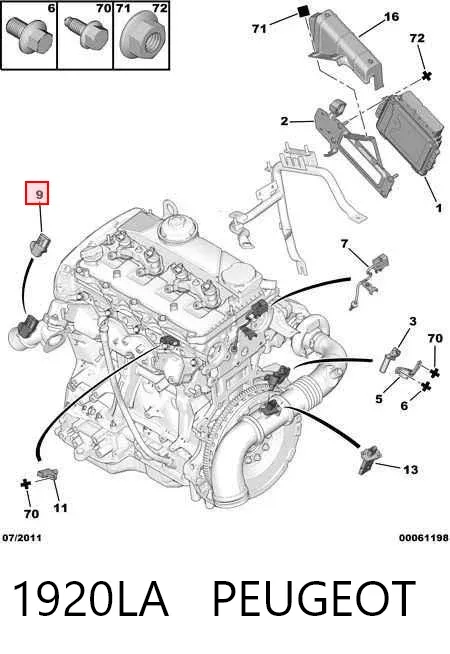 6
70
71
72
71
16
72
2
1
9
7
3
70
5
6
13
70
11
07/2011
00061198

1920LA PEUGEOT