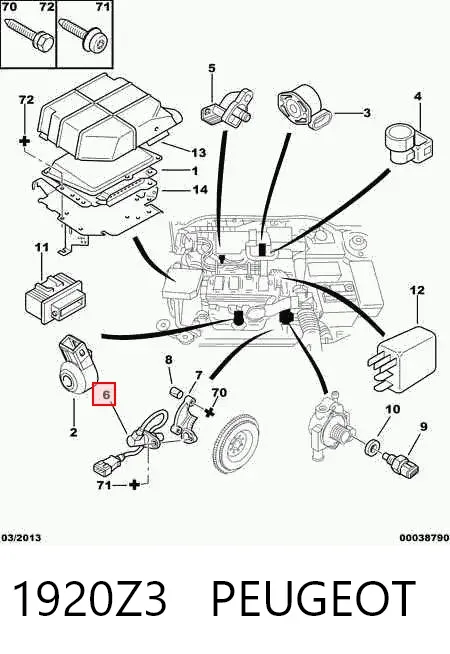 70 72 71

72

5

3

4

13

1

14

11

12

8

7

70

6

2

10

9

71

03/2013

00038790

1920Z3 PEUGEOT