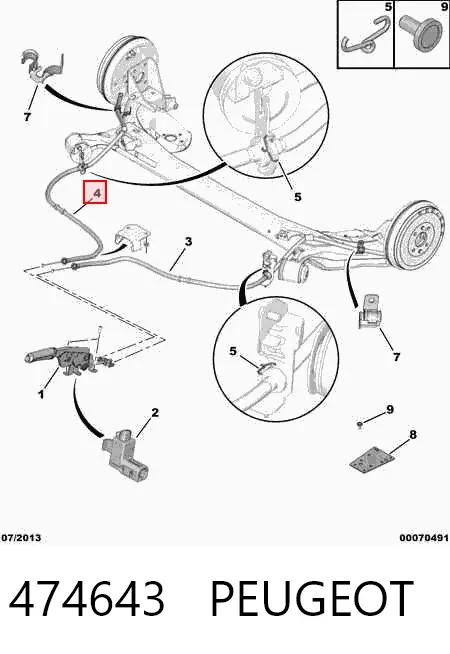 5
9
7
5
4
3
7
5
1
2
9
8
07/2013
00070491

474643 PEUGEOT