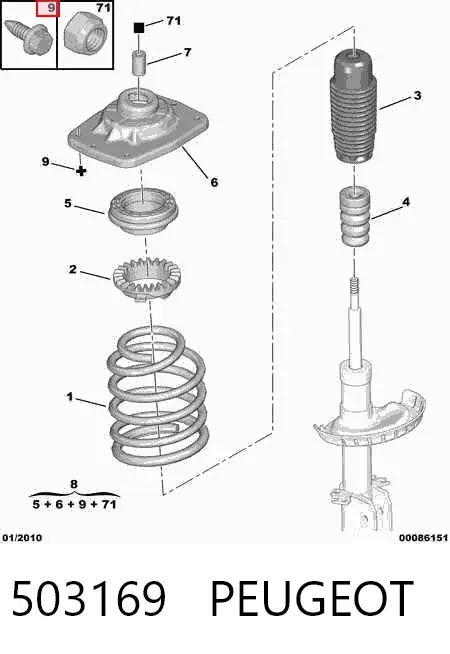 9
71
71
7
3
9
6
5
4
2
1
8
5 + 6 + 9 + 71
01/2010
00086151
503169 PEUGEOT