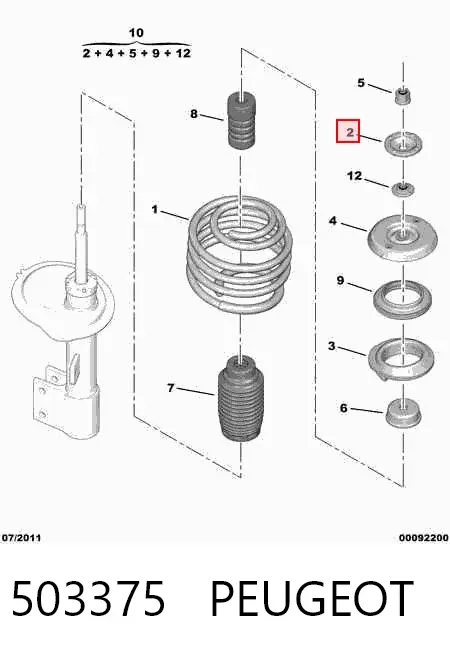 10
2 + 4 + 5 + 9 + 12

5
8
2
12
1
4
9
3
7
6

07/2011
00092200

503375 PEUGEOT