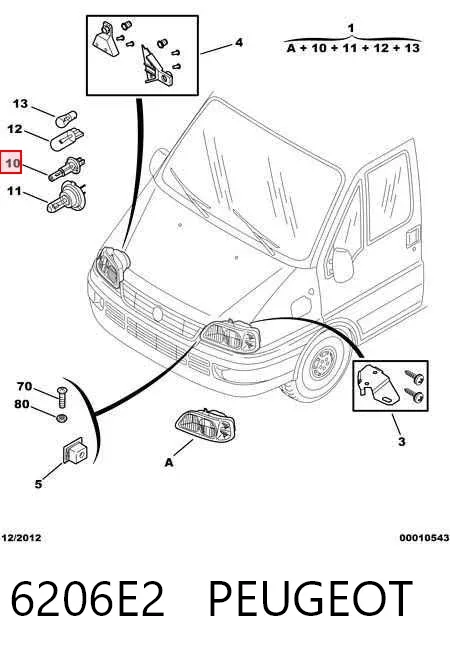 4

1
A + 10 + 11 + 12 + 13

13
12
10
11

70
80
5

A

3

12/2012

00010543

6206E2 PEUGEOT