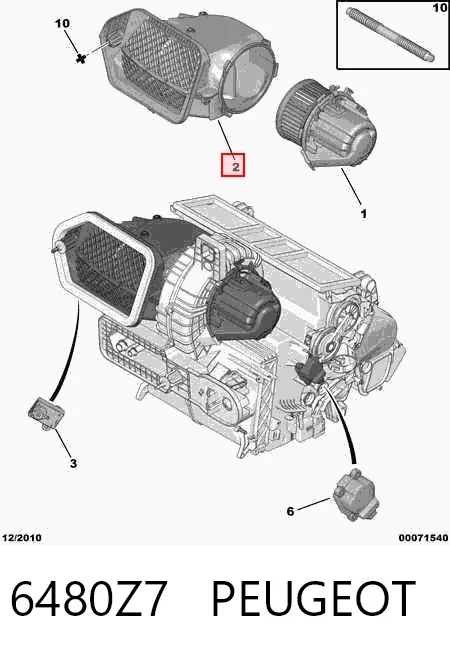 10

10

2

1

3

6

12/2010

00071540

6480Z7 PEUGEOT