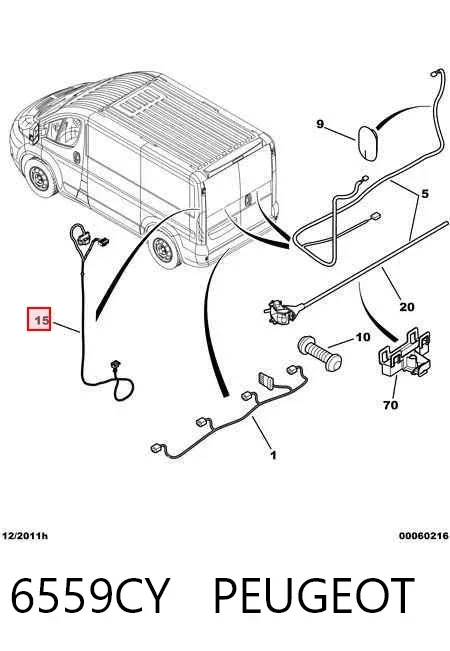 9

5

20

15

10

70

1

12/2011h

00060216

6559CY PEUGEOT