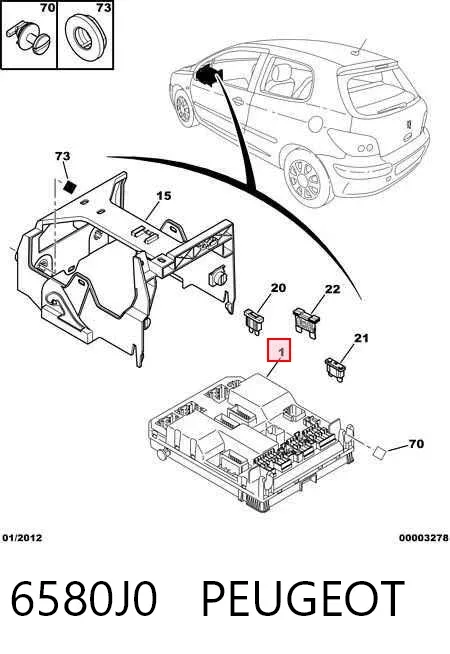 70
73
73
15
20
22
21
1
70
01/2012
00003278
6580J0 PEUGEOT