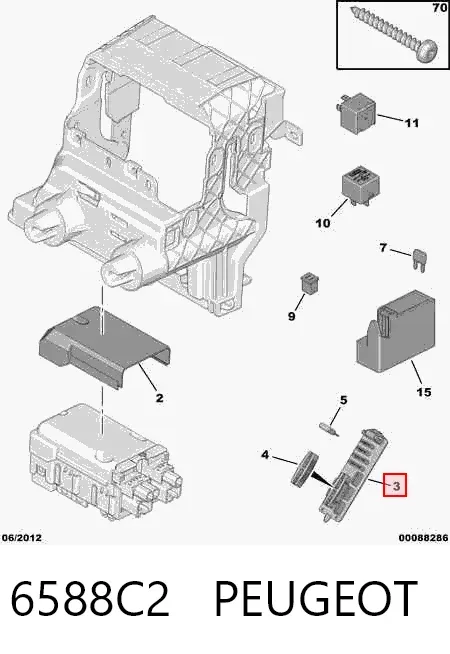 70

11

10

7

9

15

2

5

4

3

06/2012

00088286

6588C2 PEUGEOT