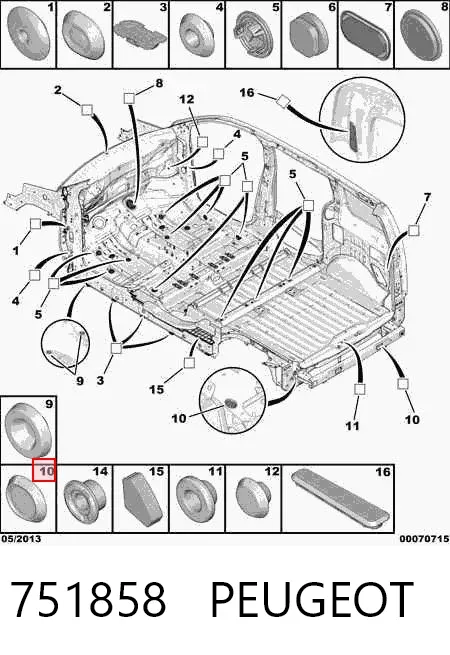 1 2 3 4 5 6 7 8

2 8 12 16 4 5 5 7 1 4 5 9 3 15 10 11 10

9
10 14 15 11 12 16

05/2013
00070715

751858 PEUGEOT